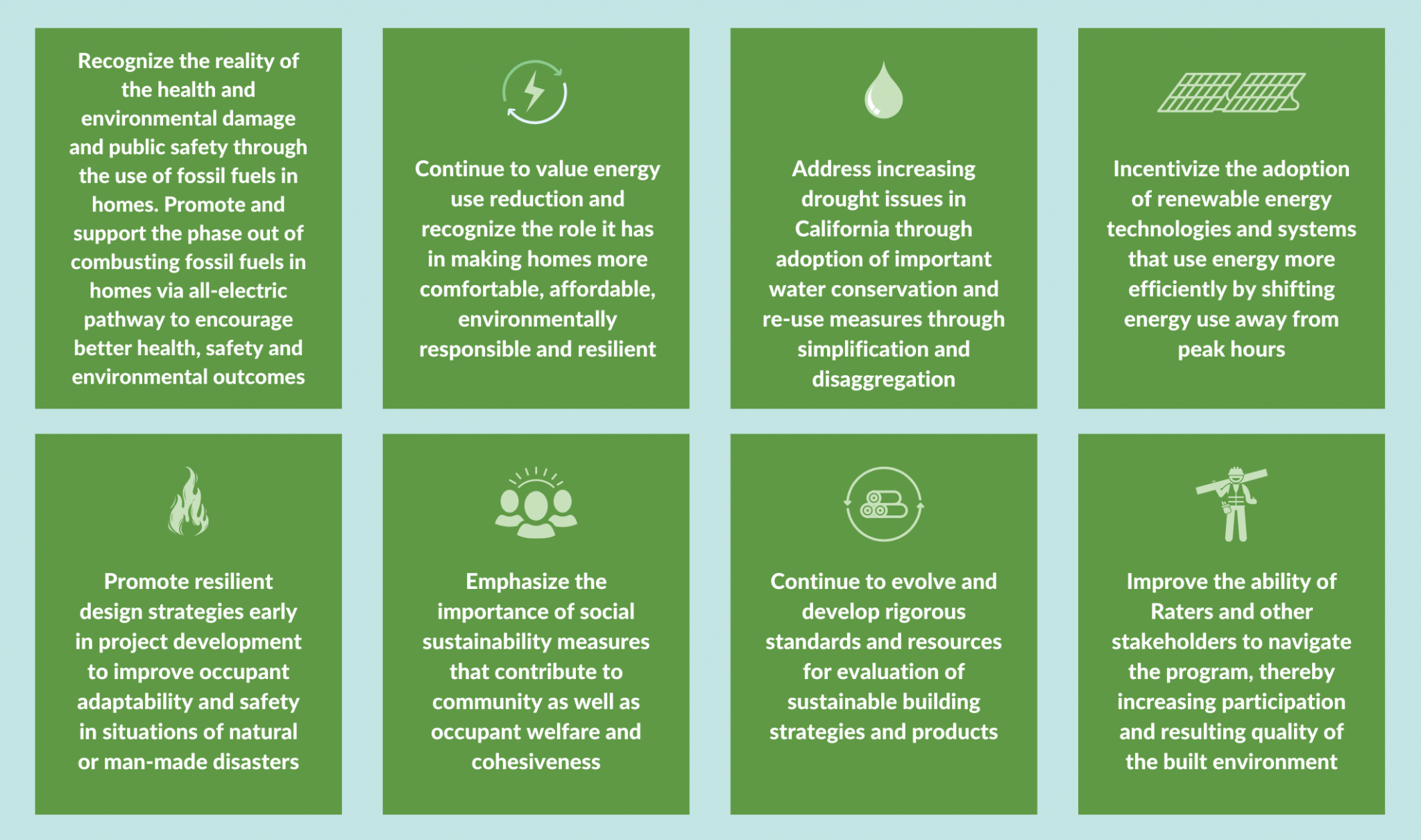 Recognize the reality of the health and environmental damage and public safety through the use of fossil fuels in homes. Promote and support the phase out of combusting fossil fuels in homes via all-electric pathway to encourage better health, safety and environmental outcomes

Continue to value energy use reduction and recognize the role it has in making homes more comfortable, affordable, environmentally responsible and resilient

Address increasing drought issues in California through adoption of important water conservation and re-use measures through simplification and disaggregation

Incentivize the adoption of renewable energy technologies and systems that use energy more efficiently by shifting energy use away from peak hours

Promote resilient design strategies early in project development to improve occupant adaptability and safety in situations of natural or man-made disasters

Emphasize the importance of social sustainability measures that contribute to community as well as occupant welfare and cohesiveness

Continue to evolve and develop rigorous standards and resources for evaluation of sustainable building strategies and products

Improve the ability of Raters and other stakeholders to navigate the program, thereby increasing participation and resulting quality of the built environment